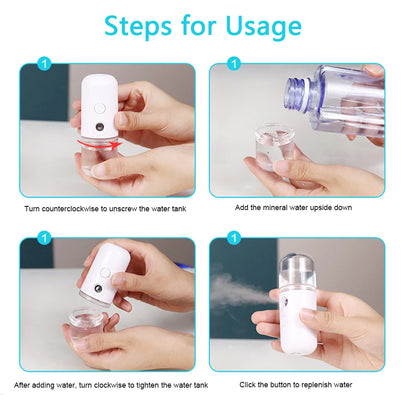 Steps for Usage

1

Turn counterclockwise to unscrew the water tank

1

Add the mineral water upside down

1

After adding water, turn clockwise to tighten the water tank

1

Click the button to replenish water